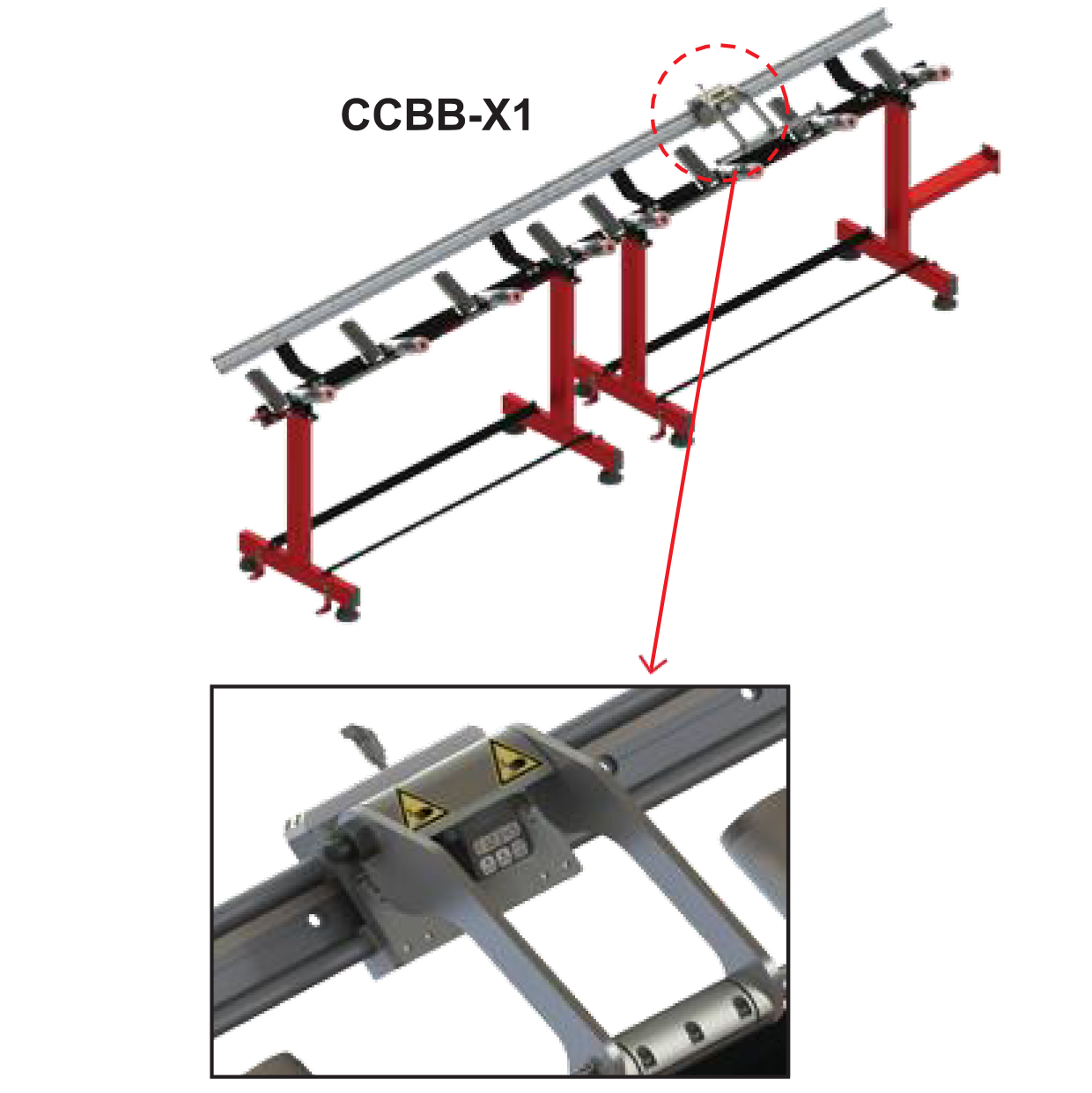 CCBB-X1